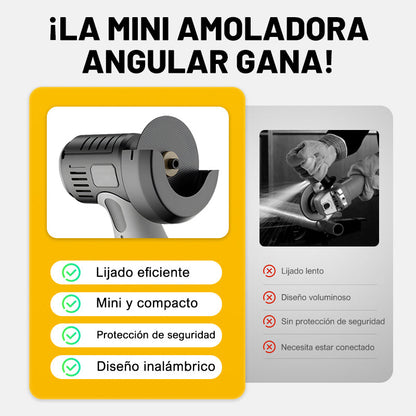 ¡LA MINI AMOLADORA ANGULAR GANA!

Lijado eficiente

Mini y compacto

Protección de seguridad

Diseño inalámbrico

Lijado lento

Diseño voluminoso

Sin protección de seguridad

Necesita estar conectado